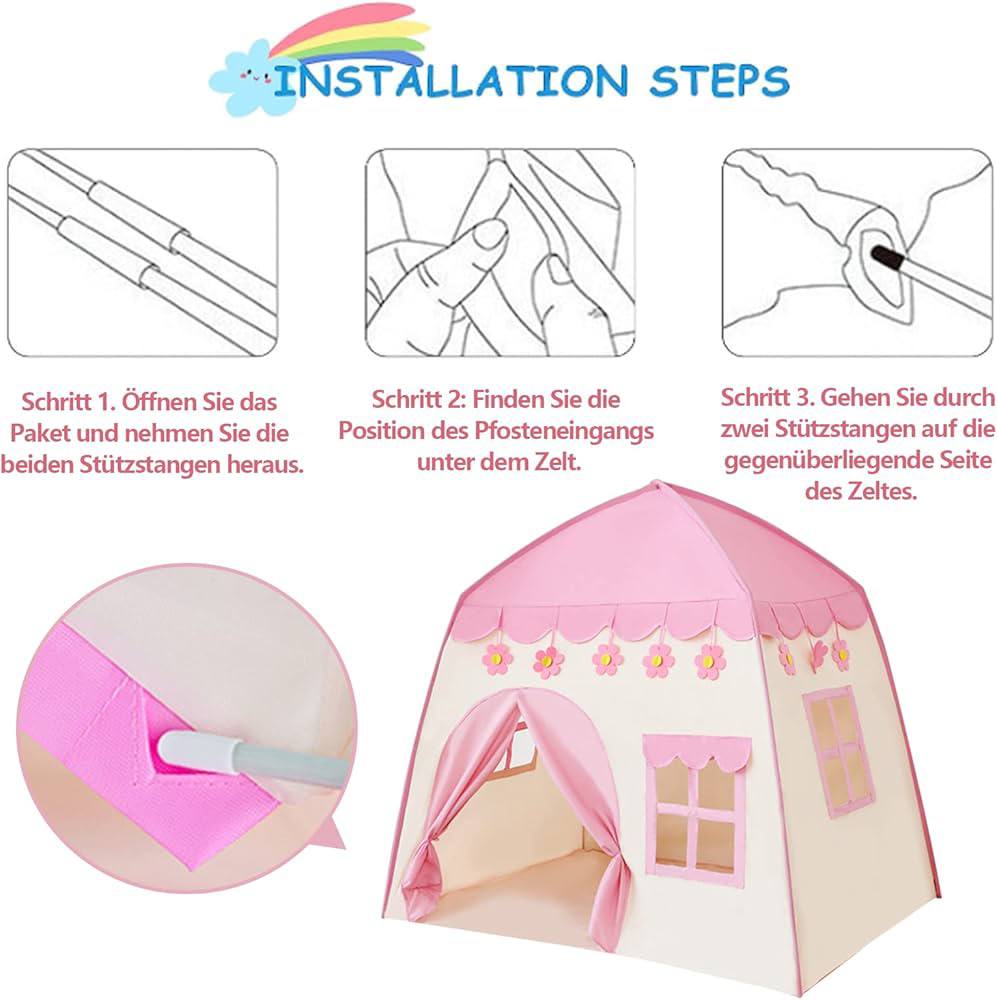 INSTALLATION STEPS

Schritt 1. Öffnen Sie das Paket und nehmen Sie die beiden Stützstangen heraus.

Schritt 2: Finden Sie die Position des Pfosteneingangs unter dem Zelt.

Schritt 3. Gehen Sie durch zwei Stützstangen auf die gegenüberliegende Seite des Zeltes.